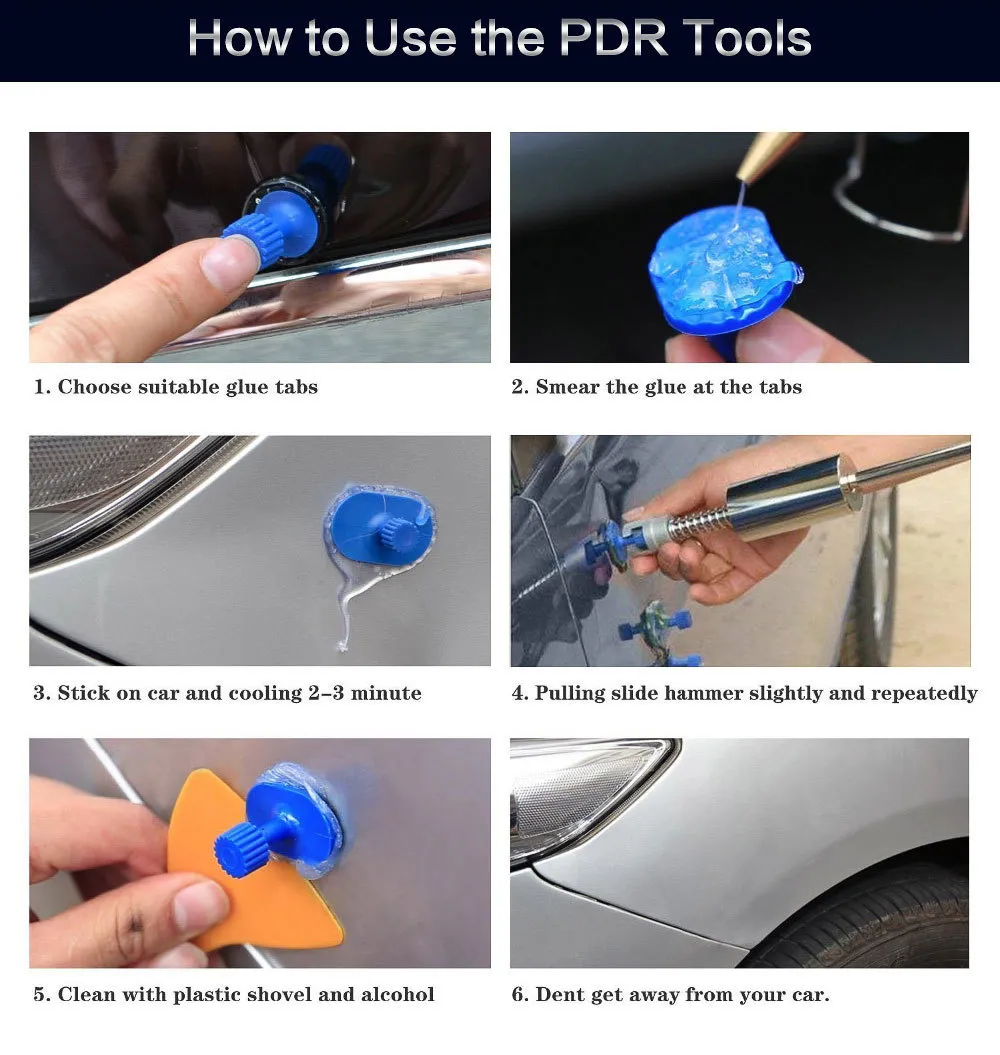 How to Use the PDR Tools

1. Choose suitable glue tabs

2. Smear the glue at the tabs

3. Stick on car and cooling 2–3 minute

4. Pulling slide hammer slightly and repeatedly

5. Clean with plastic shovel and alcohol

6. Dent get away from your car.