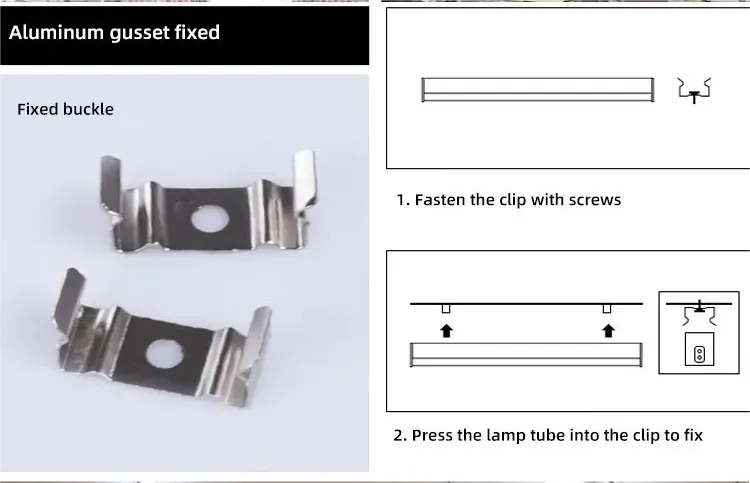 Aluminum gusset fixed

Fixed buckle

1. Fasten the clip with screws

2. Press the lamp tube into the clip to fix