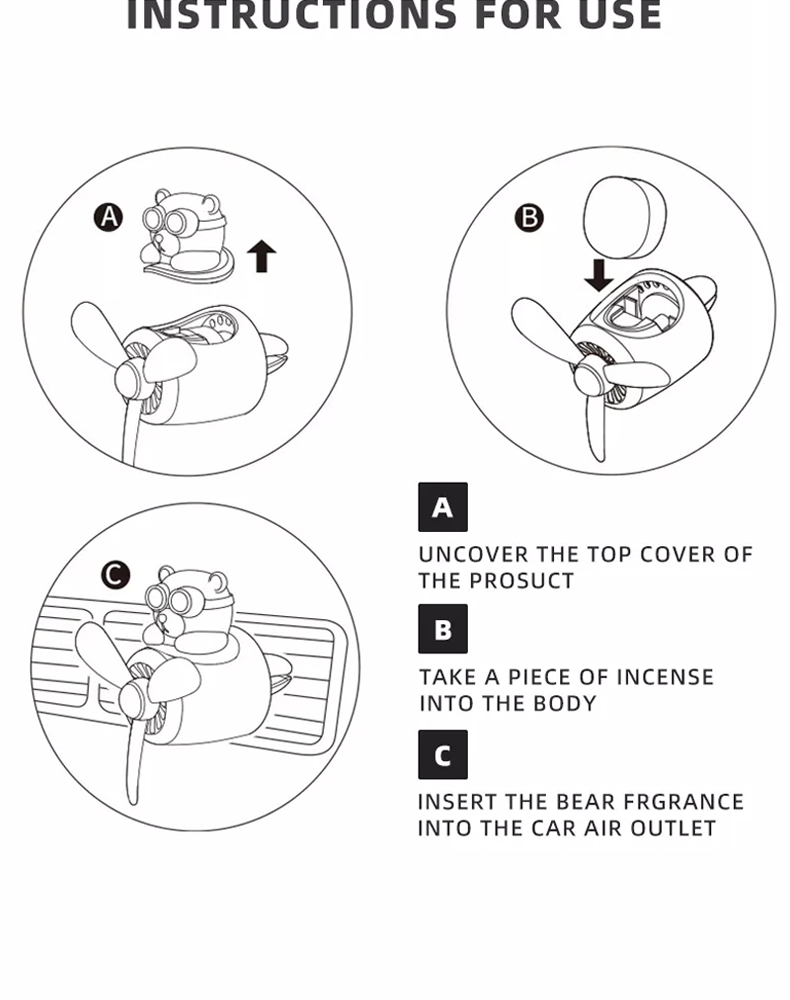 INSTRUCTIONS FOR USE

A

B

C

A

UNCOVER THE TOP COVER OF THE PROSUCT

B

TAKE A PIECE OF INCENSE INTO THE BODY

C

INSERT THE BEAR FRGRANCE INTO THE CAR AIR OUTLET