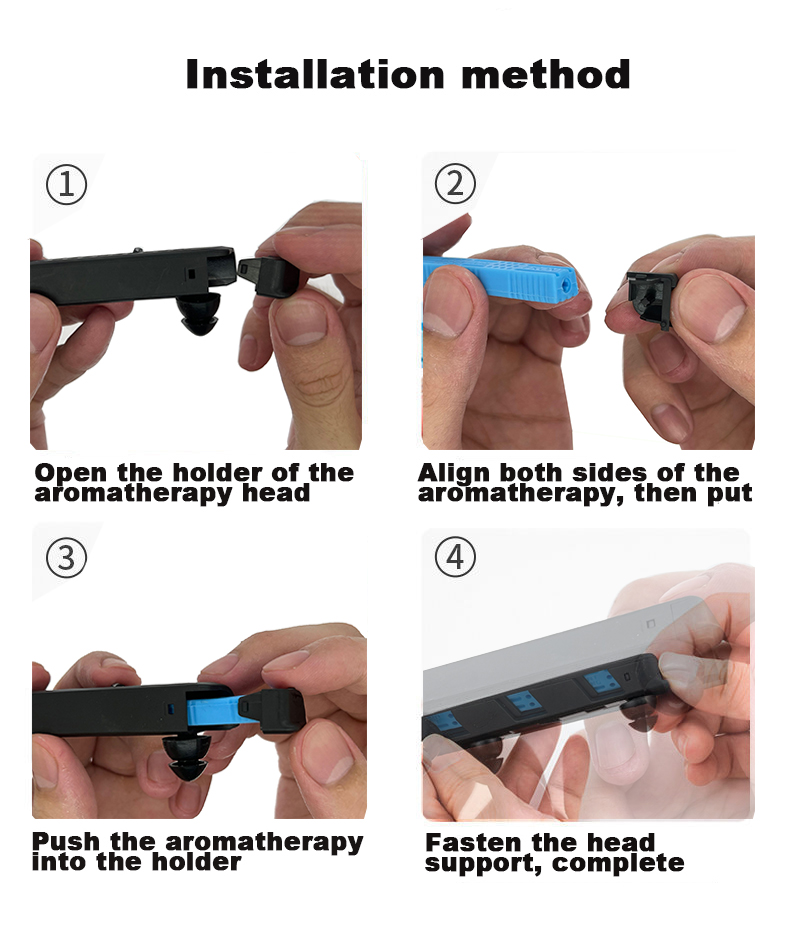 Installation method

①

Open the holder of the aromatherapy head

②

Align both sides of the aromatherapy, then put

③

Push the aromatherapy into the holder

④

Fasten the head support, complete